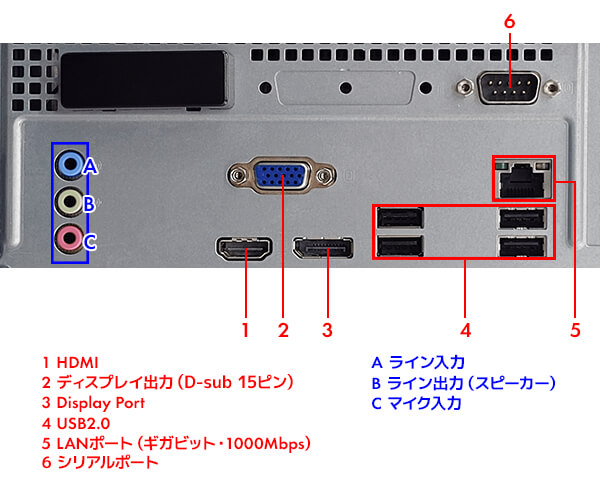 6

A
B
C

1 2 3 4 5

1 HDMI
2 ディスプレイ出力（D-sub 15ピン）
3 Display Port
4 USB2.0
5 LANポート（ギガビット・1000Mbps）
6 シリアルポート

A ライン入力
B ライン出力（スピーカー）
C マイク入力