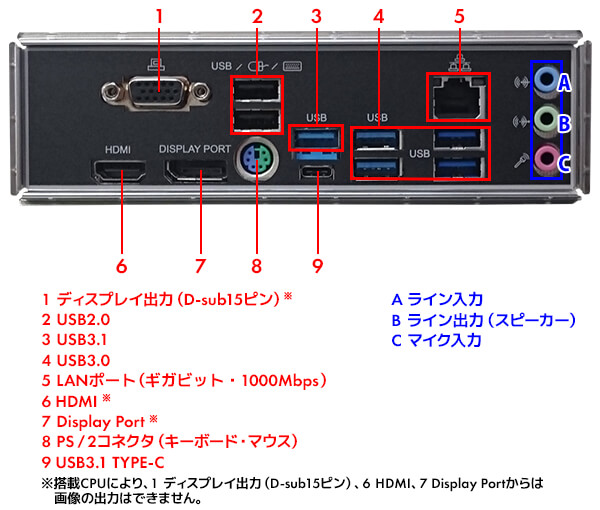 1
2
3
4
5

USB / / 
USB
USB
USB
HDMI
DISPLAY PORT

A
B
C

6
7
8
9

1 ディスプレイ出力（D-sub15ピン）※
2 USB2.0
3 USB3.1
4 USB3.0
5 LANポート（ギガビット・1000Mbps）
6 HDMI ※
7 Display Port ※
8 PS/2コネクタ（キーボード・マウス）
9 USB3.1 TYPE-C

A ライン入力
B ライン出力（スピーカー）
C マイク入力

※搭載CPUにより、1 ディスプレイ出力（D-sub15ピン）、6 HDMI、7 Display Portからは画像の出力はできません。