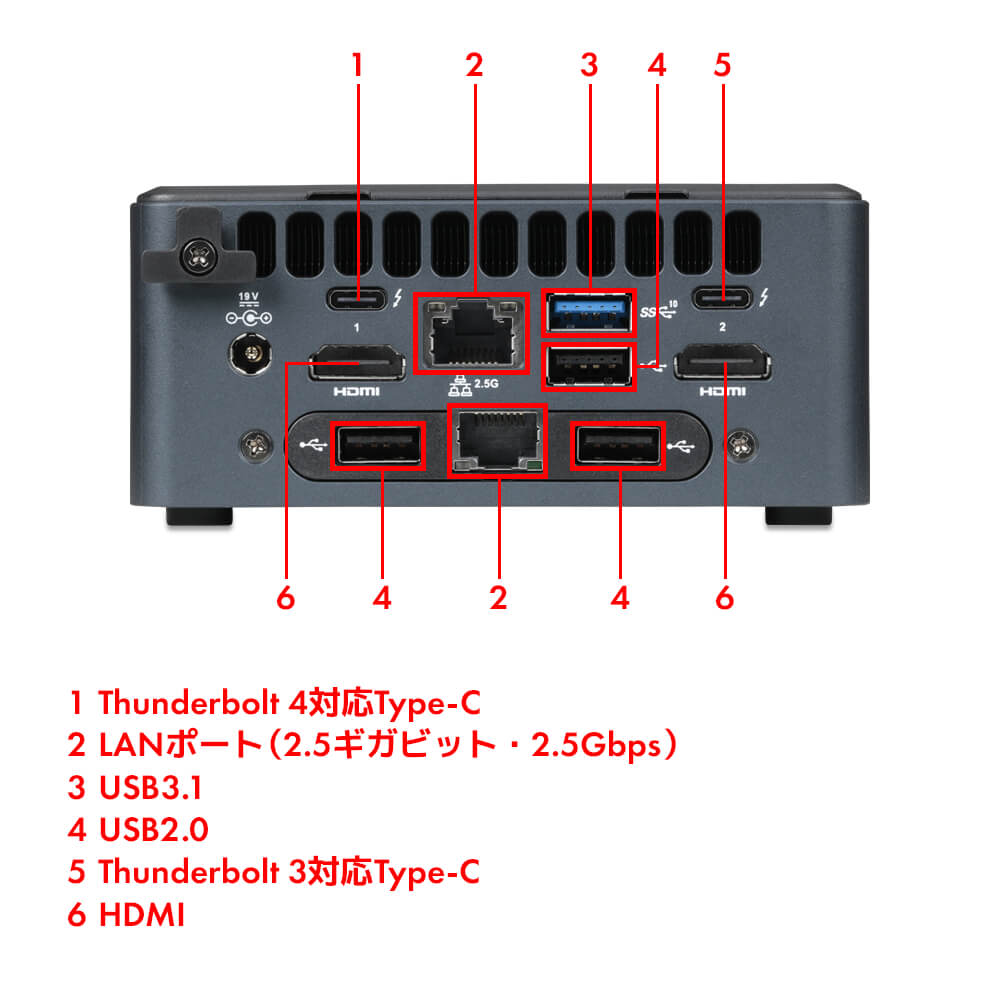 1 2 3 4 5

19 V

1

SS 10

2

HDMI

2.5G

HDMI

6 4 2 4 6

1 Thunderbolt 4対応Type-C
2 LANポート（2.5ギガビット・2.5Gbps）
3 USB3.1
4 USB2.0
5 Thunderbolt 3対応Type-C
6 HDMI