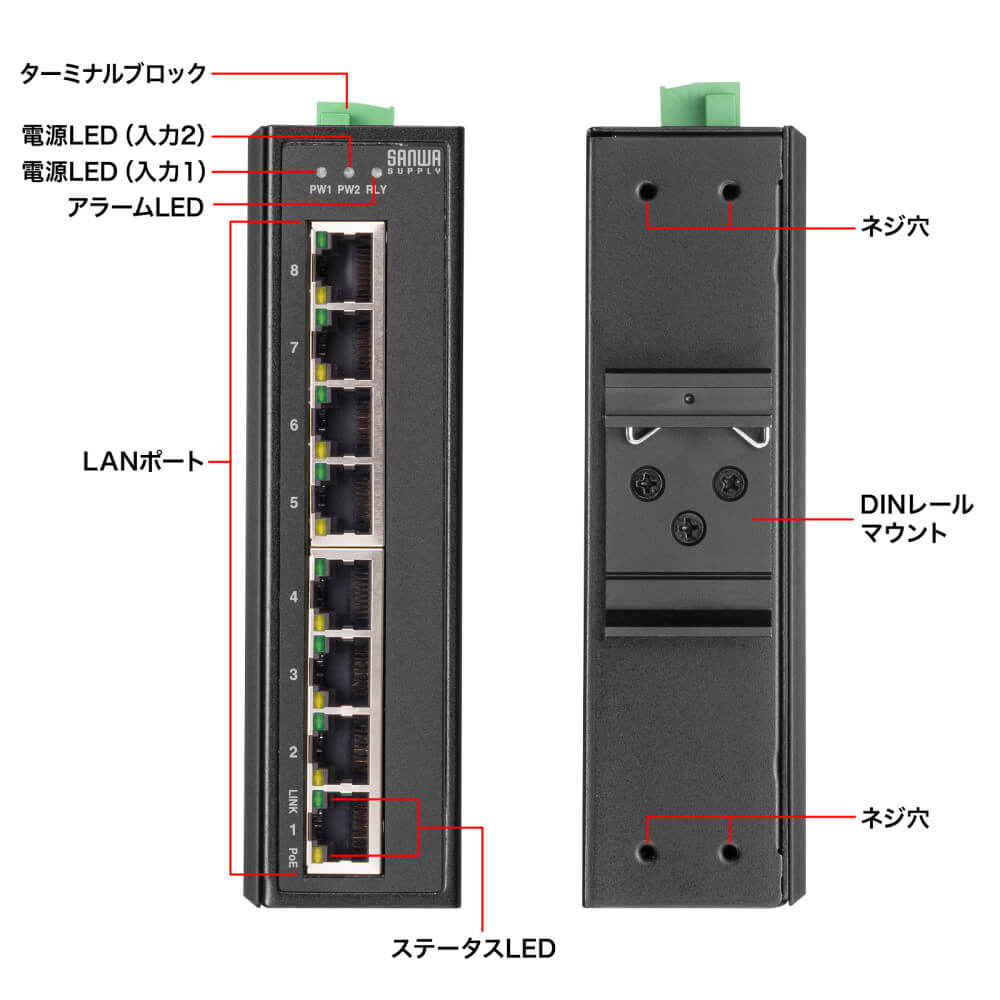 ターミナルブロック
電源LED（入力2）
電源LED（入力1）
アラームLED
SANWA SUPPLY
PW1 PW2 RLY
8
7
6
5
4
3
2
LINK
1
PoE
LANポート
ステータスLED
ネジ穴
DINレール
マウント
ネジ穴