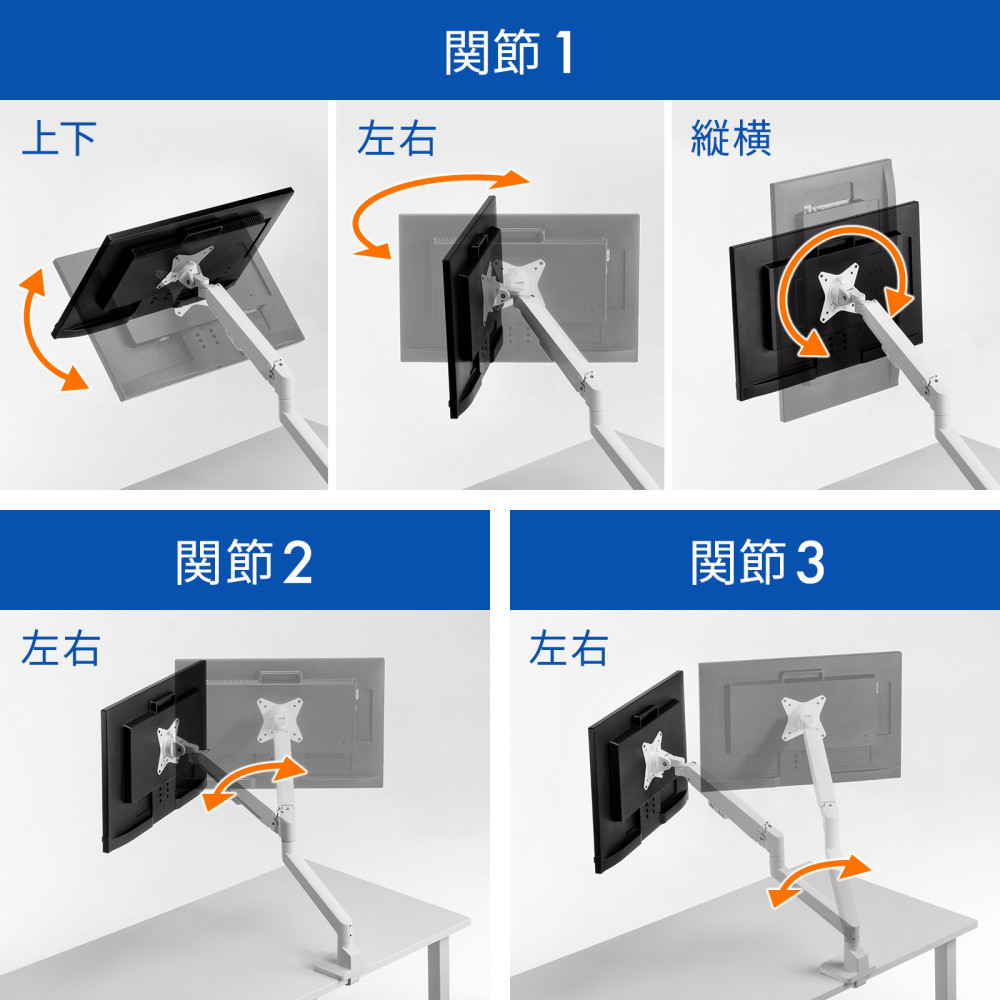 関節 1

上下

左右

縦横

関節 2

左右

関節 3

左右