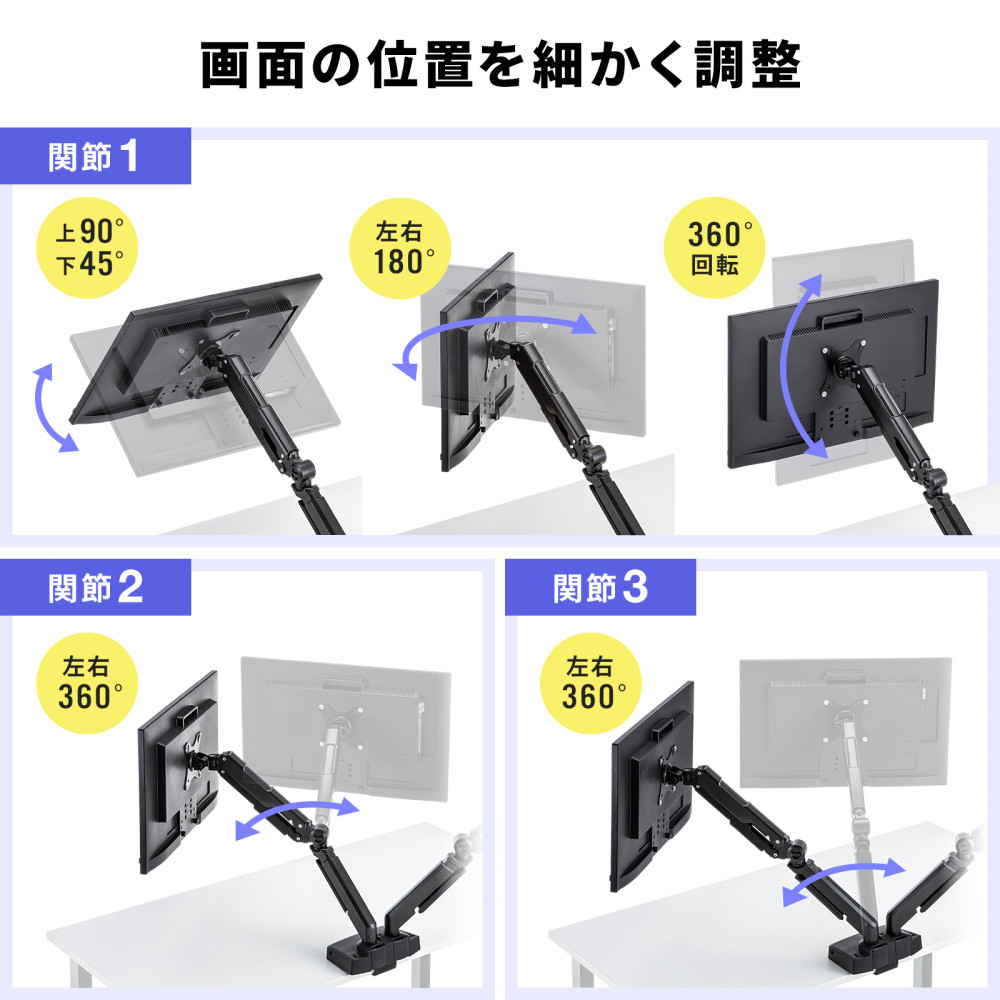 画面の位置を細かく調整

関節1

上90°
下45°

左右
180°

360°
回転

関節2

左右
360°

関節3

左右
360°