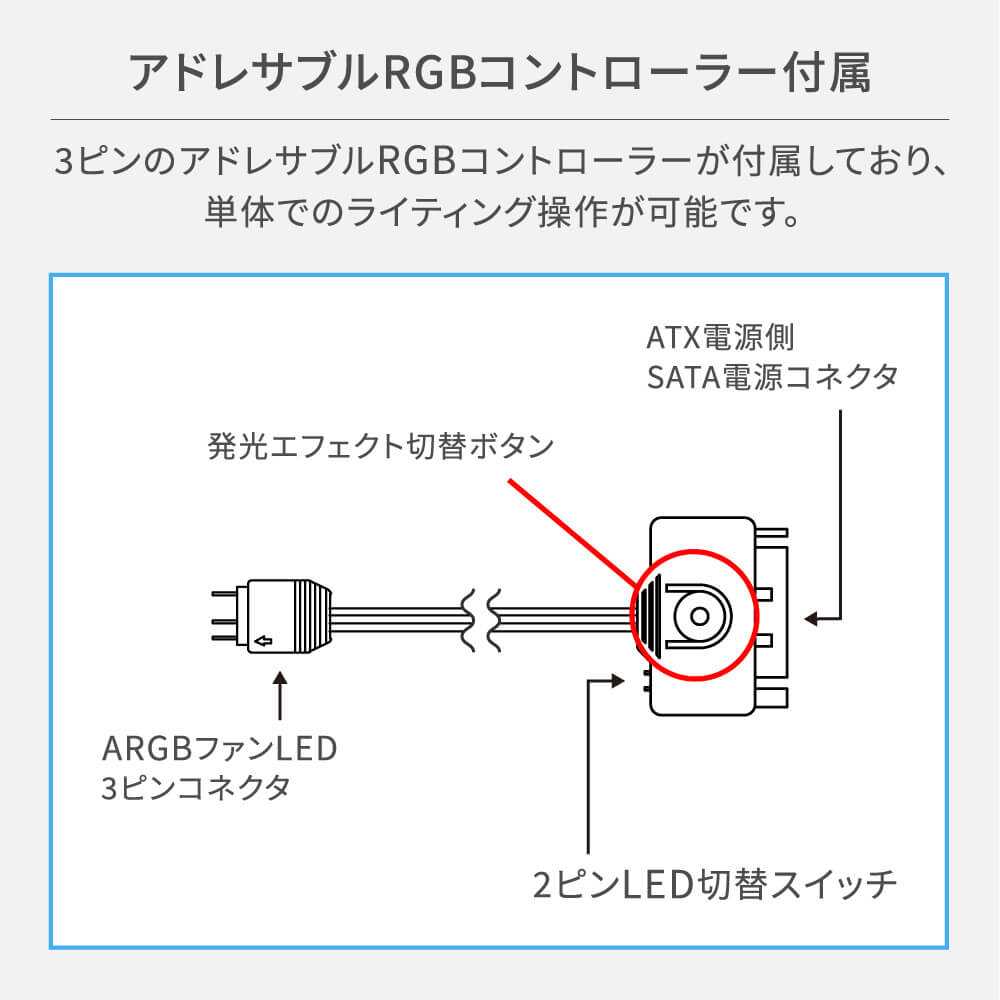 アドレサブルRGBコントローラー付属

3ピンのアドレサブルRGBコントローラーが付属しており、単体でのライティング操作が可能です。

ATX電源側
SATA電源コネクタ

発光エフェクト切替ボタン

ARGBファンLED
3ピンコネクタ

2ピンLED切替スイッチ