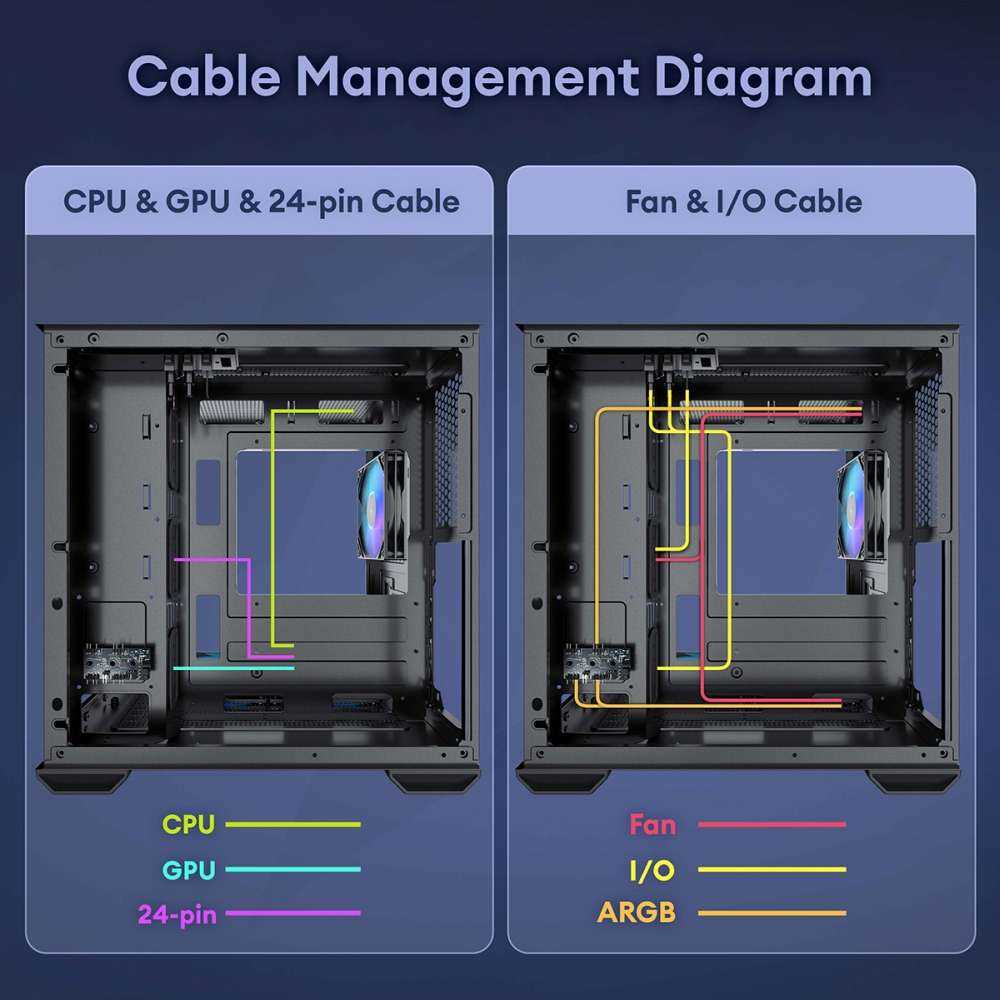 Cable Management Diagram

CPU & GPU & 24-pin Cable

CPU
GPU
24-pin

Fan & I/O Cable

Fan
I/O
ARGB