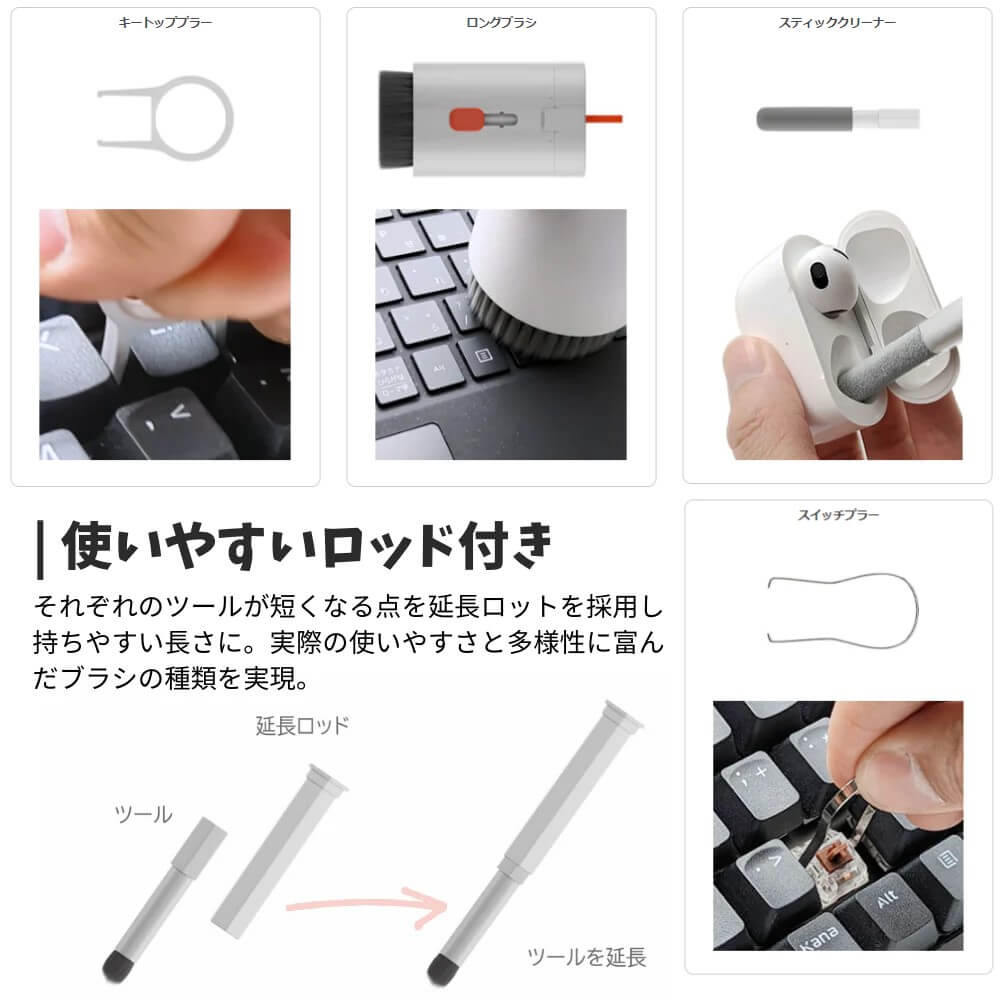 キートッププラー

ロングブラシ

スティッククリーナー

スイッチプラー

使いやすいロッド付き

それぞれのツールが短くなる点を延長ロットを採用し持ちやすい長さに。実際の使いやすさと多様性に富んだブラシの種類を実現。

延長ロッド

ツール

ツールを延長

Alt

Kana