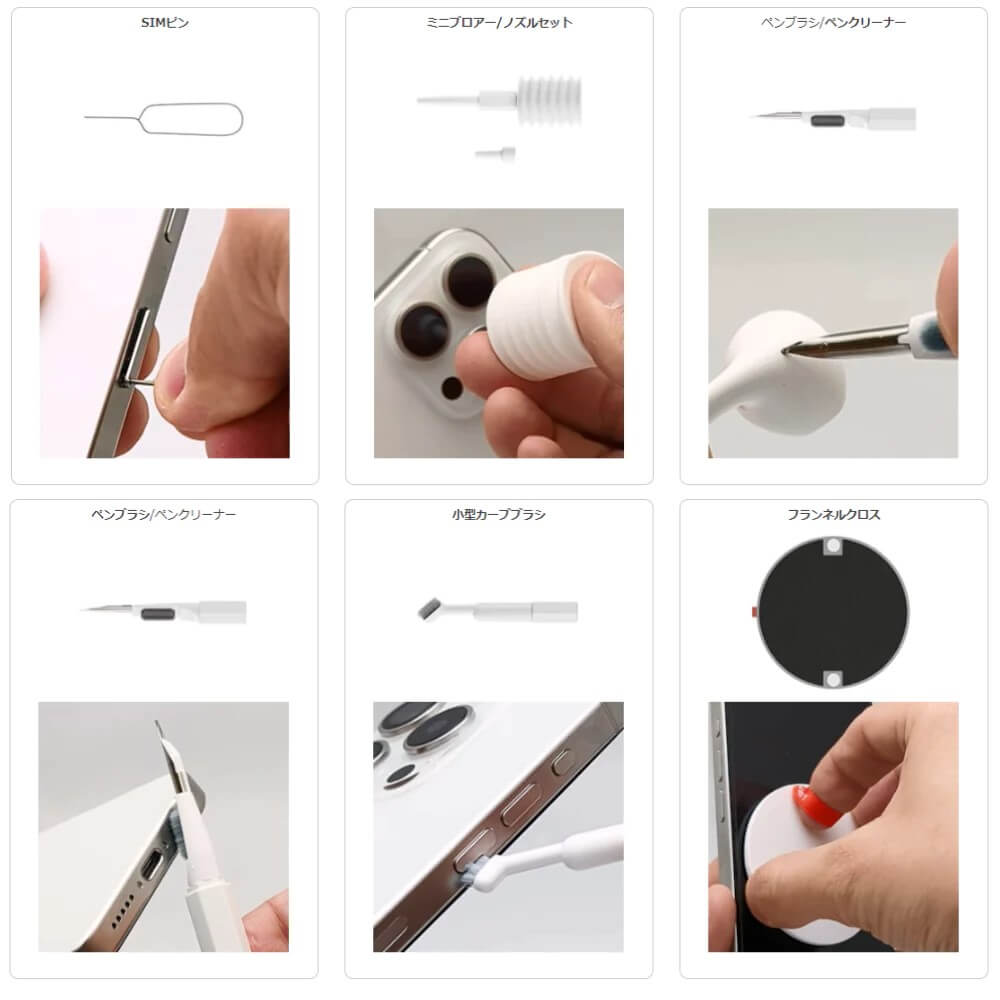 SIMピン

ミニブロアー/ノズルセット

ペンブラシ/ペンクリーナー

ペンブラシ/ペンクリーナー

小型カーブブラシ

フランネルクロス