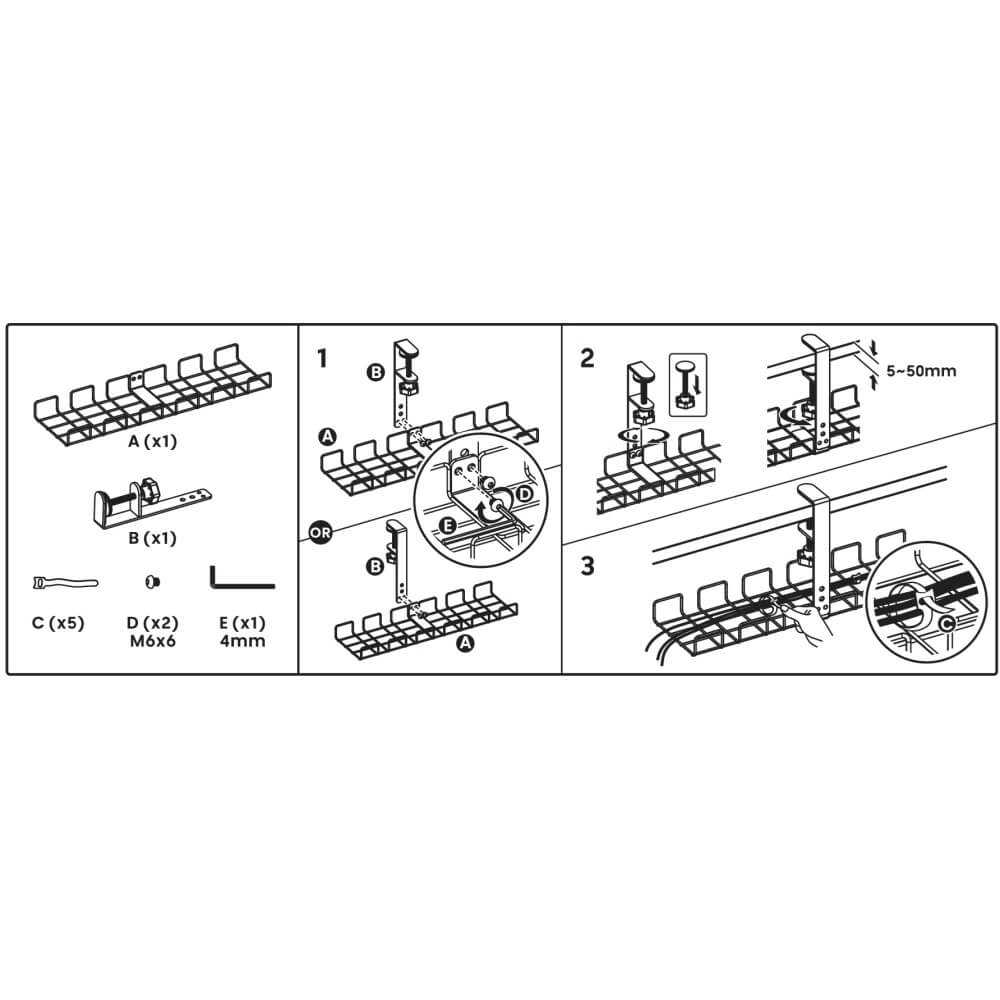 A (x1)

B (x1)

C (x5)

D (x2)
M6x6

E (x1)
4mm

1

B

A

D

E

OR

B

A

2

5~50mm

3

C