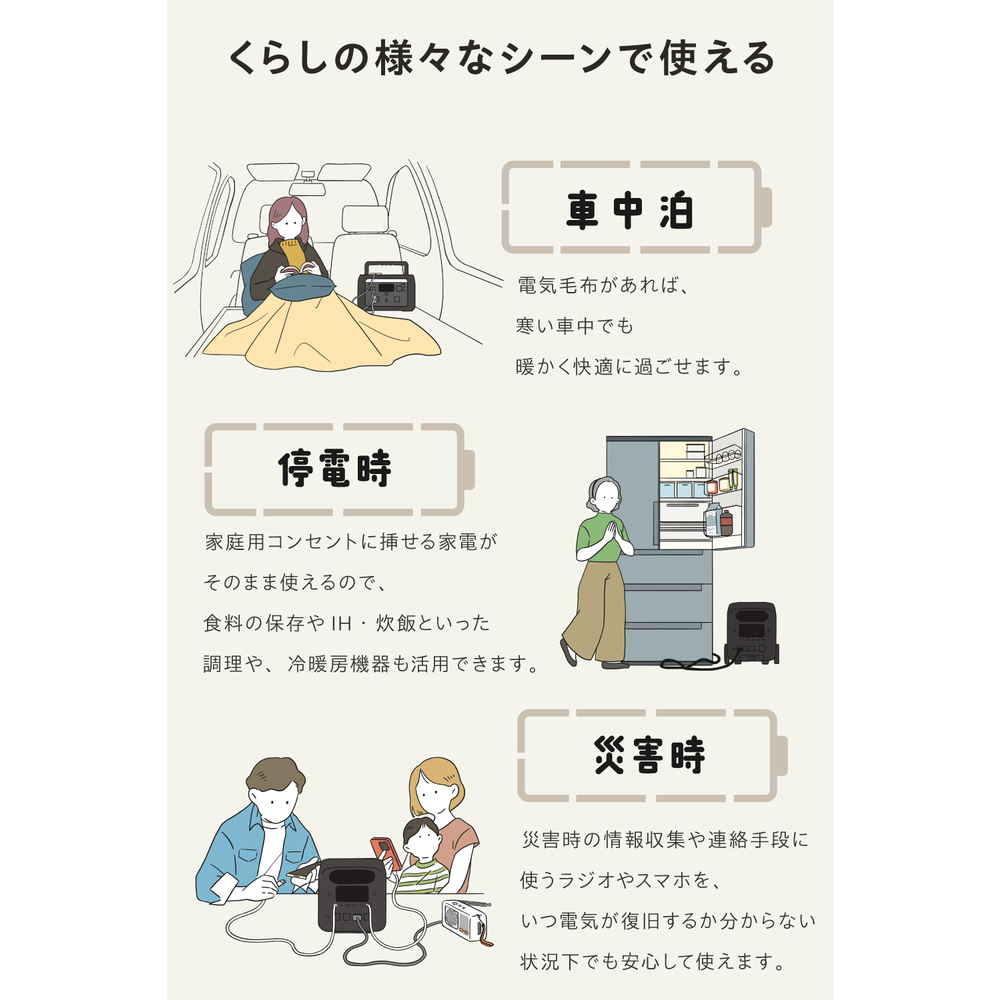 くらしの様々なシーンで使える

車中泊

電気毛布があれば、
寒い車中でも
暖かく快適に過ごせます。

停電時

家庭用コンセントに挿せる家電が
そのまま使えるので、
食料の保存やIH・炊飯といった
調理や、冷暖房機器も活用できます。

災害時

災害時の情報収集や連絡手段に
使うラジオやスマホを、
いつ電気が復旧するか分からない
状況下でも安心して使えます。