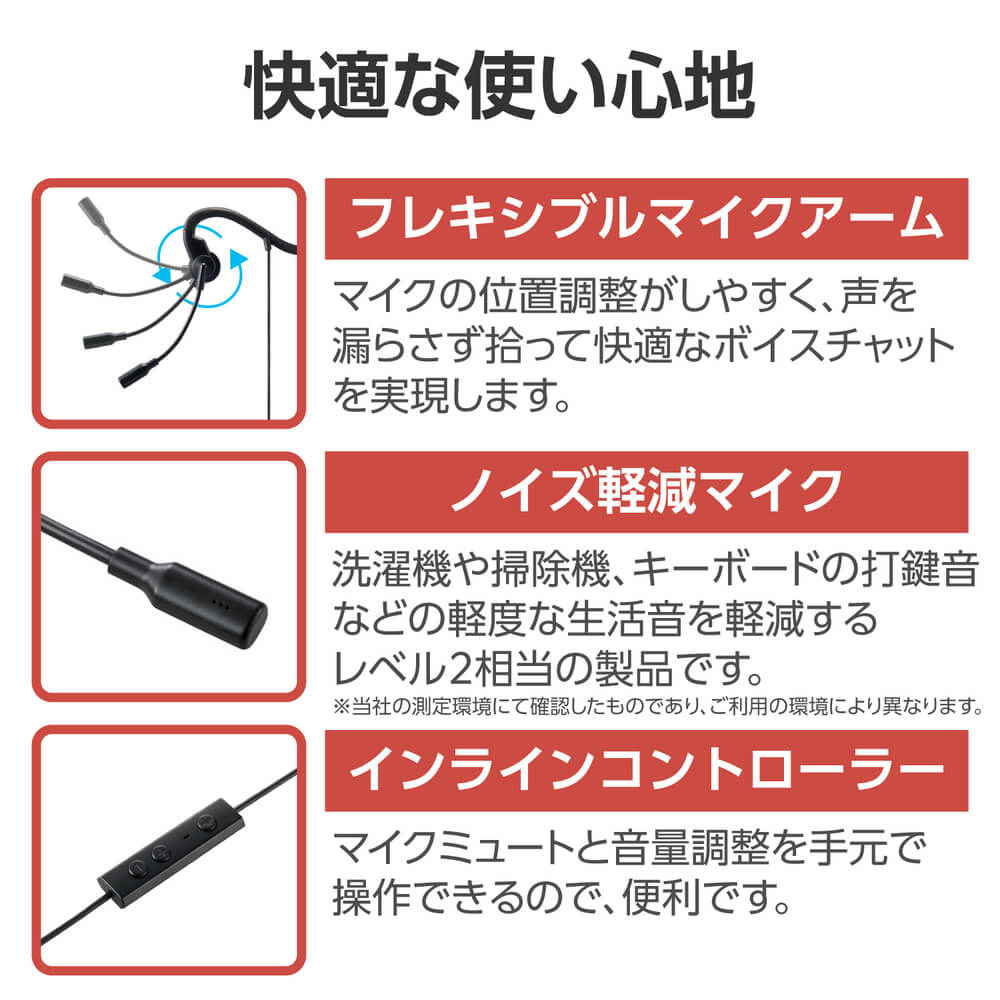 快適な使い心地

フレキシブルマイクアーム

マイクの位置調整がしやすく、声を漏らさず拾って快適なボイスチャットを実現します。

ノイズ軽減マイク

洗濯機や掃除機、キーボードの打鍵音などの軽度な生活音を軽減するレベル2相当の製品です。

※当社の測定環境にて確認したものであり、ご利用の環境により異なります。

インラインコントローラー

マイクミュートと音量調整を手元で操作できるので、便利です。