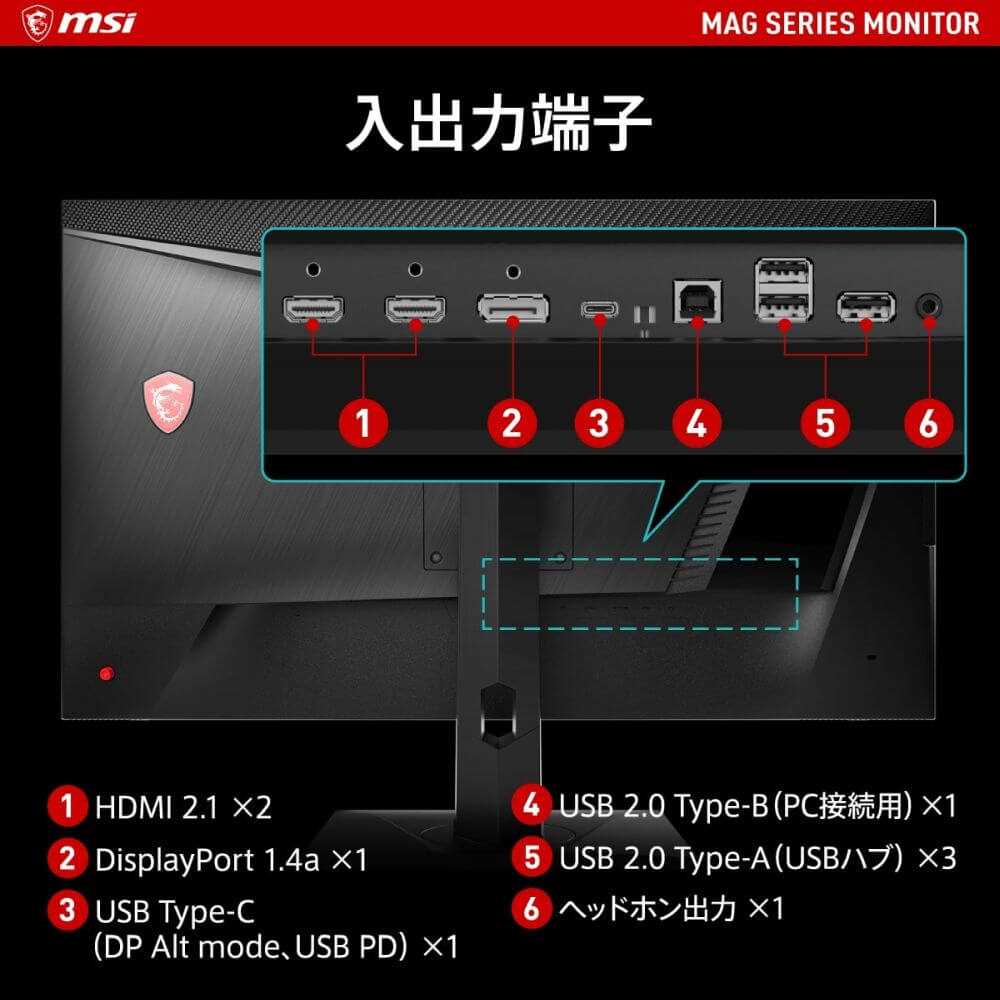 msi

MAG SERIES MONITOR

入出力端子

1 2 3 4 5 6

1 HDMI 2.1 ×2
2 DisplayPort 1.4a ×1
3 USB Type-C (DP Alt mode、USB PD) ×1
4 USB 2.0 Type-B(PC接続用) ×1
5 USB 2.0 Type-A(USBハブ) ×3
6 ヘッドホン出力 ×1