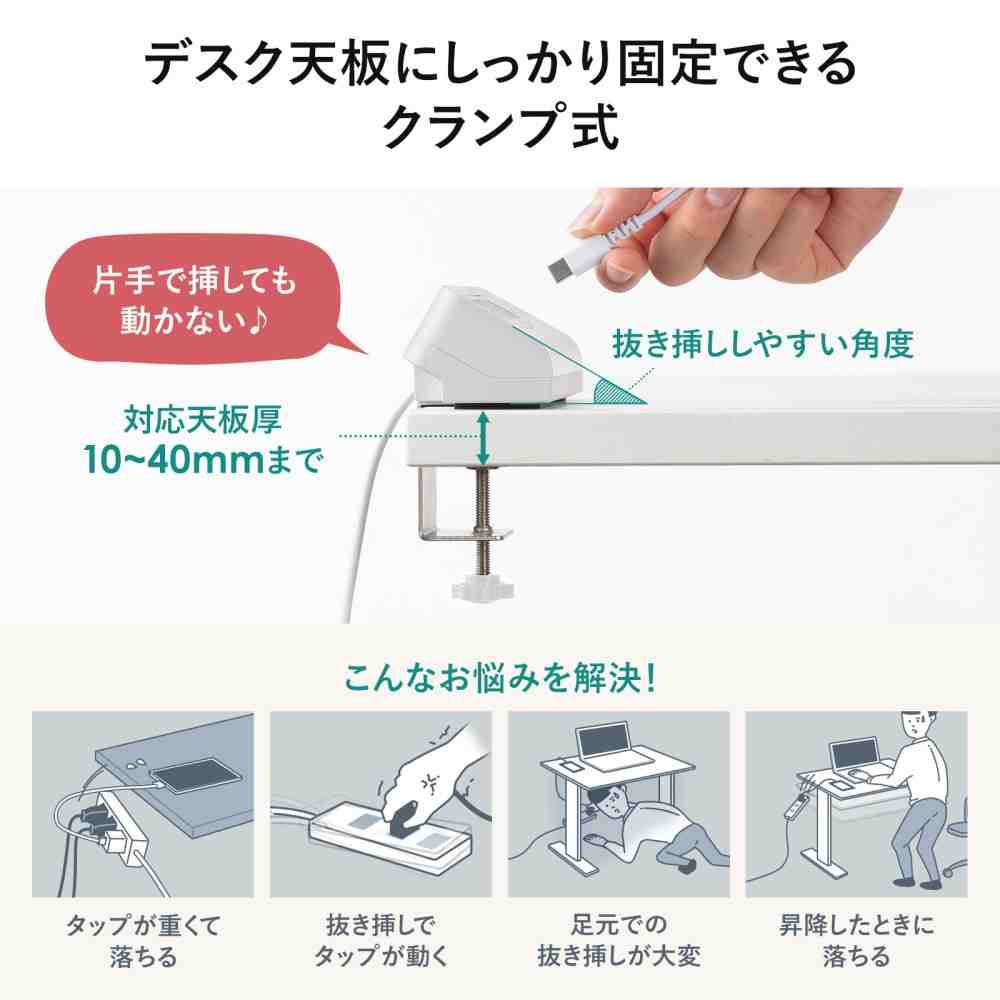 デスク天板にしっかり固定できる
クランプ式

片手で挿しても
動かない♪

抜き挿ししやすい角度

対応天板厚
10~40mmまで

こんなお悩みを解決!

タップが重くて
落ちる

抜き挿しで
タップが動く

足元での
抜き挿しが大変

昇降したときに
落ちる