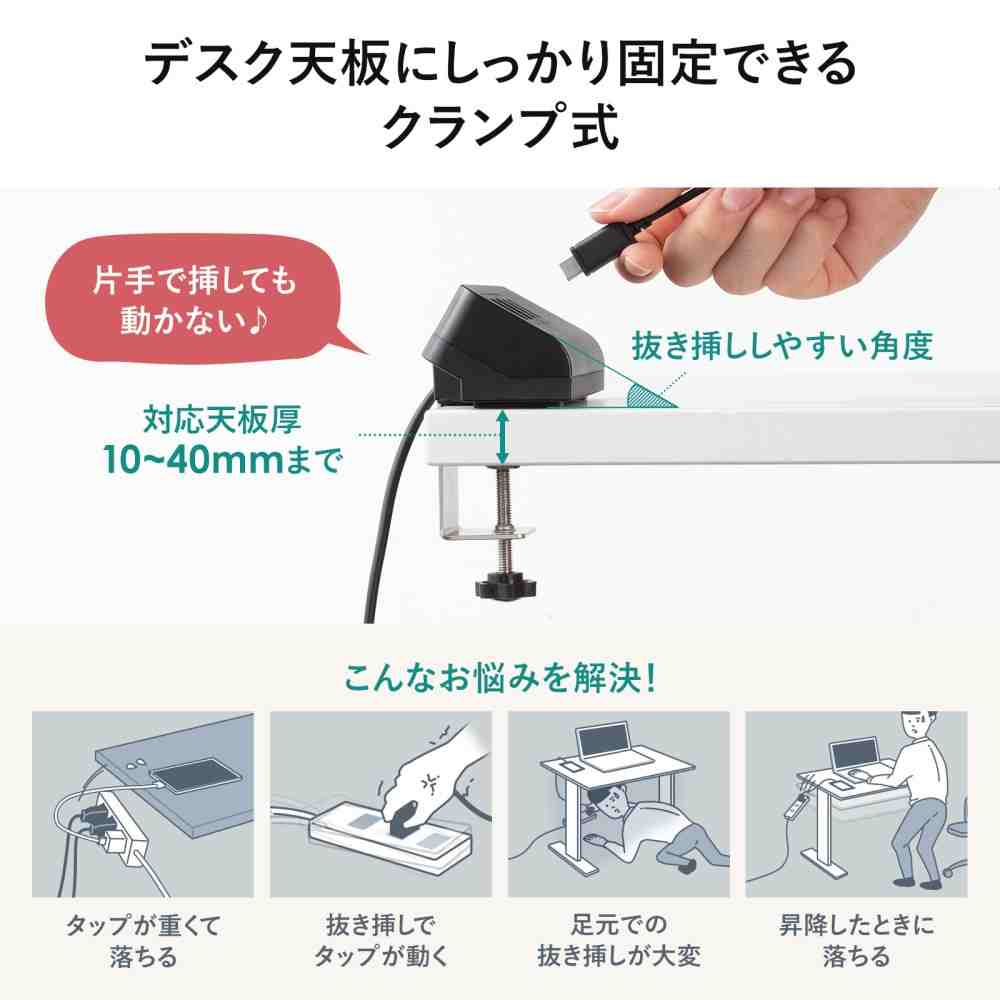 デスク天板にしっかり固定できる
クランプ式

片手で挿しても
動かない♪

抜き挿ししやすい角度

対応天板厚
10~40mmまで

こんなお悩みを解決!

タップが重くて
落ちる

抜き挿しで
タップが動く

足元での
抜き挿しが大変

昇降したときに
落ちる