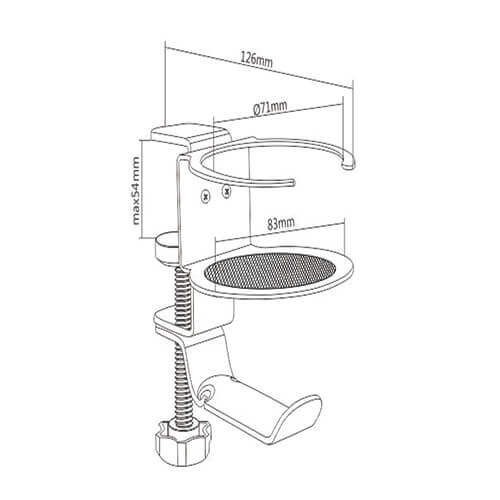 126mm

Ø71mm

max54mm

83mm