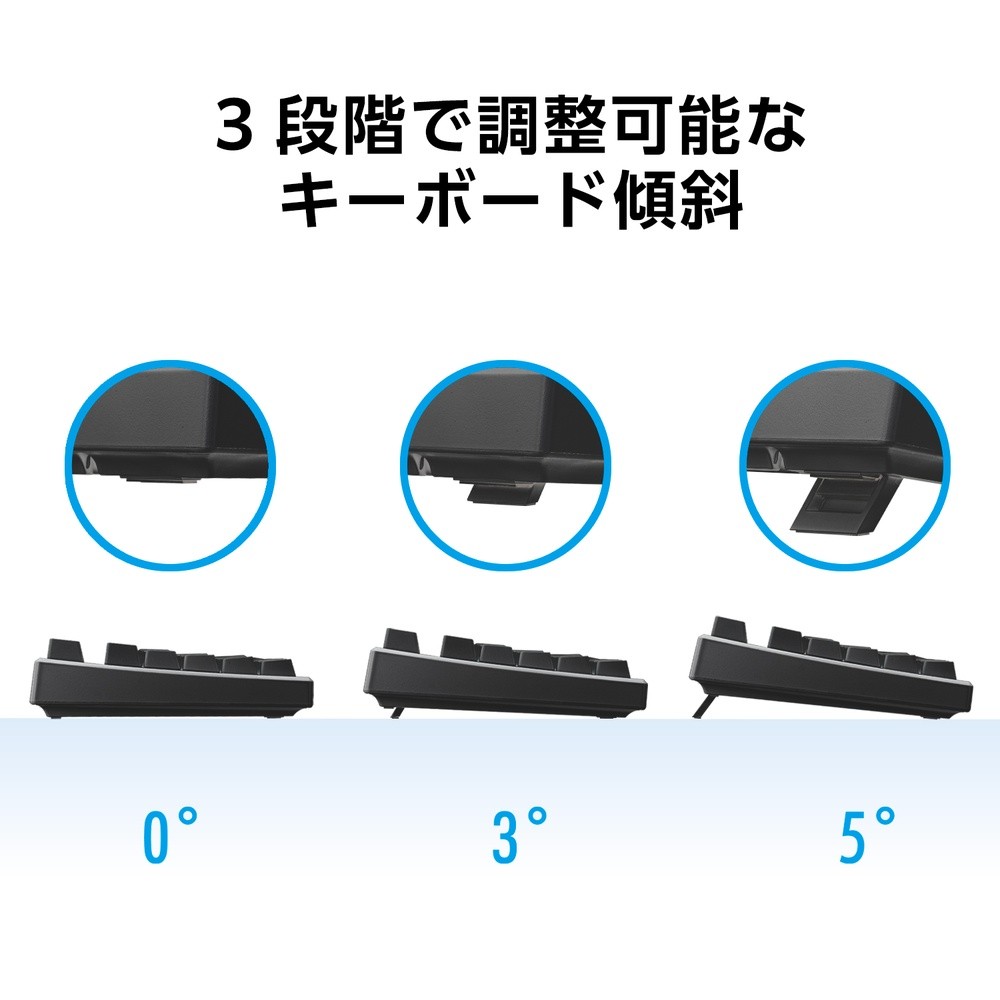 3 段階で調整可能な
キーボード傾斜

0°

3°

5°