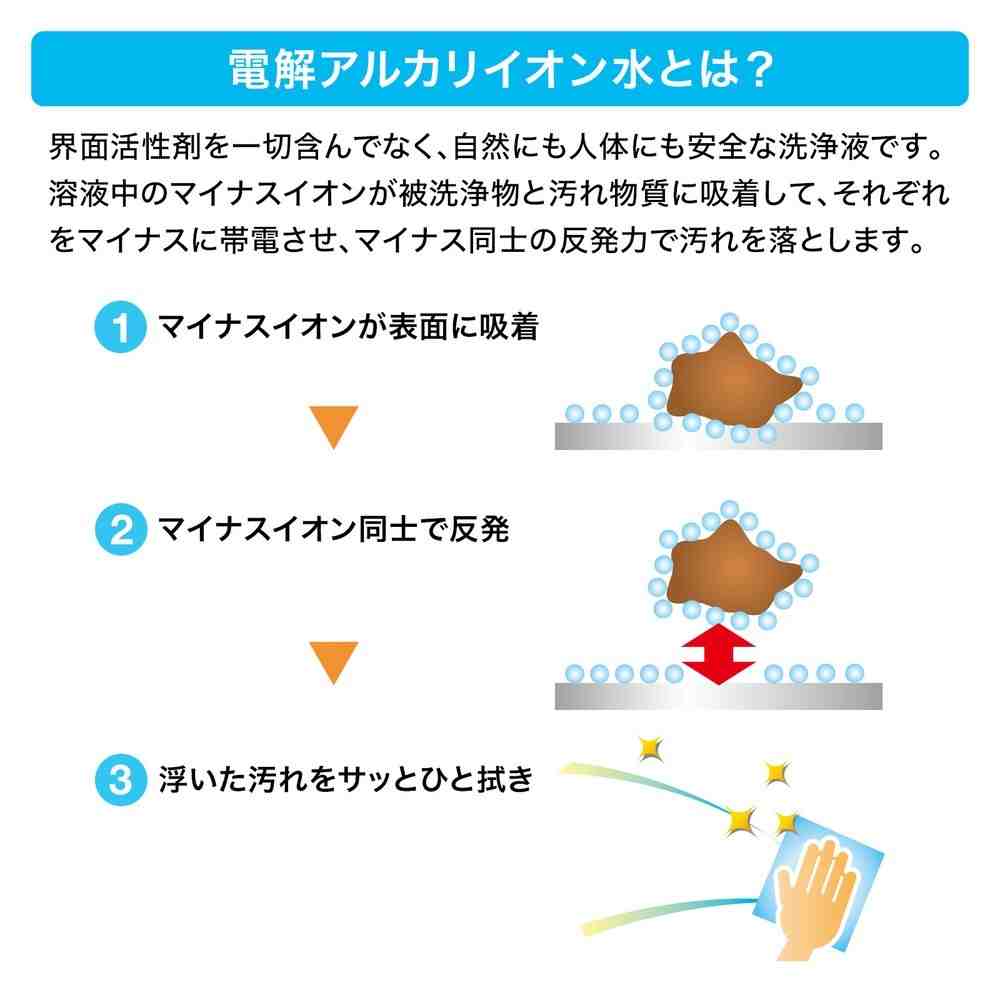 電解アルカリイオン水とは？

界面活性剤を一切含んでなく、自然にも人体にも安全な洗浄液です。溶液中のマイナスイオンが被洗浄物と汚れ物質に吸着して、それぞれをマイナスに帯電させ、マイナス同士の反発力で汚れを落とします。

1 マイナスイオンが表面に吸着

2 マイナスイオン同士で反発

3 浮いた汚れをサッとひと拭き