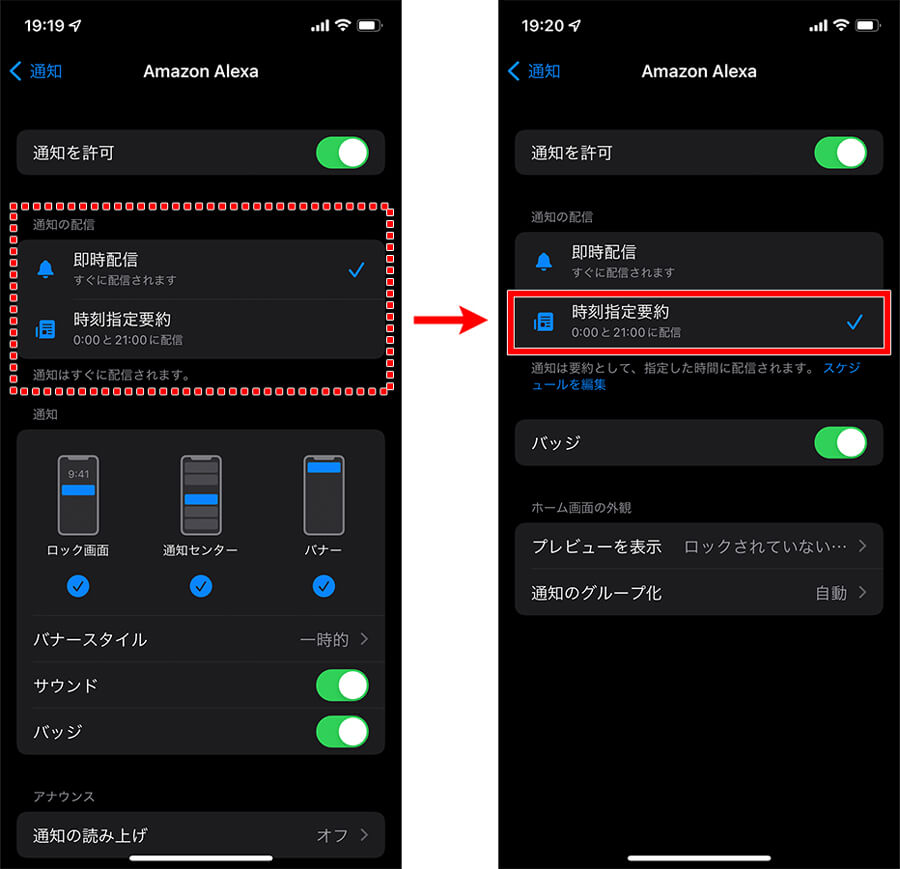 19:19

通知

Amazon Alexa

通知を許可

通知の配信

即時配信
すぐに配信されます

時刻指定要約
0:00 と 21:00 に配信

通知はすぐに配信されます。

通知

9:41

ロック画面

通知センター

バナー

バナースタイル 一時的

サウンド

バッジ

アナウンス

通知の読み上げ オフ

19:20

通知

Amazon Alexa

通知を許可

通知の配信

即時配信
すぐに配信されます

時刻指定要約
0:00 と 21:00 に配信

通知は要約として、指定した時間に配信されます。 スケジュールを編集

バッジ

ホーム画面の外観

プレビューを表示 ロックされていない…

通知のグループ化 自動