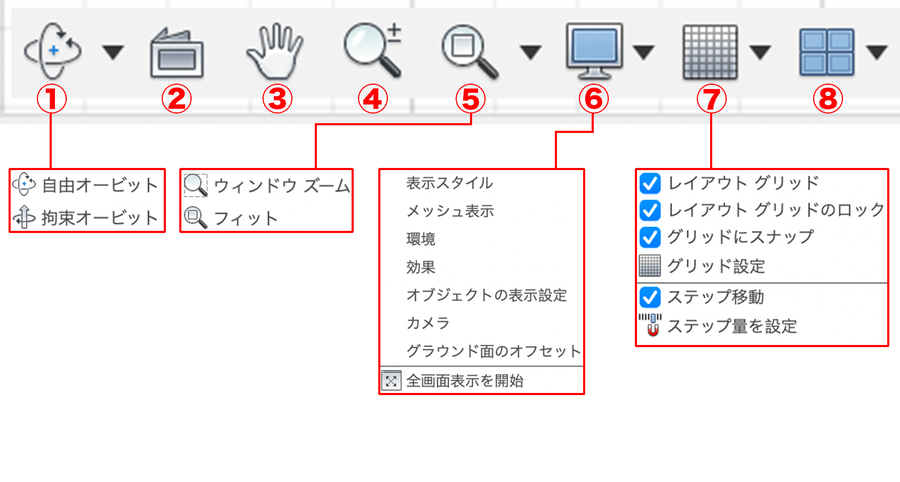 ①
②
③
④
⑤
⑥
⑦
⑧

自由オービット
拘束オービット

ウィンドウ ズーム
フィット

表示スタイル
メッシュ表示
環境
効果
オブジェクトの表示設定
カメラ
グラウンド面のオフセット
全画面表示を開始

レイアウト グリッド
レイアウト グリッドのロック
グリッドにスナップ
グリッド設定
ステップ移動
ステップ量を設定