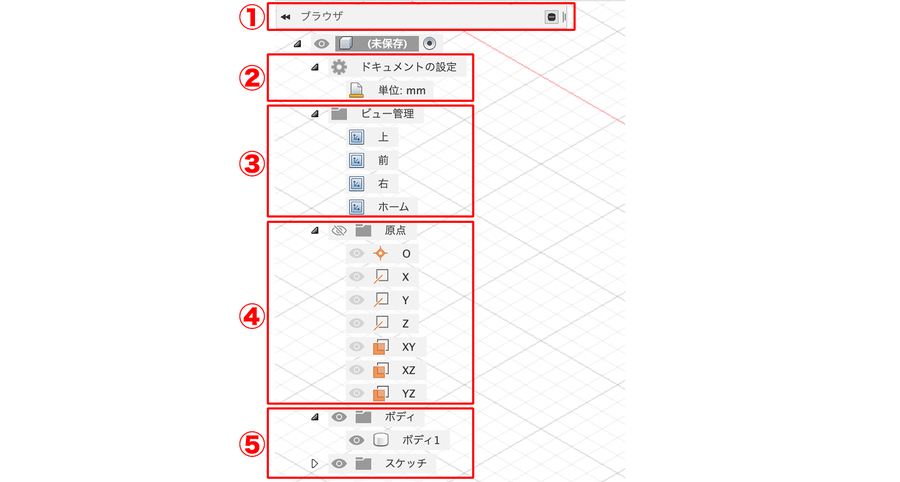 ①
ブラウザ

(未保存)

②
ドキュメントの設定
単位: mm

③
ビュー管理
上
前
右
ホーム

④
原点
O
X
Y
Z
XY
XZ
YZ

⑤
ボディ
ボディ1
スケッチ